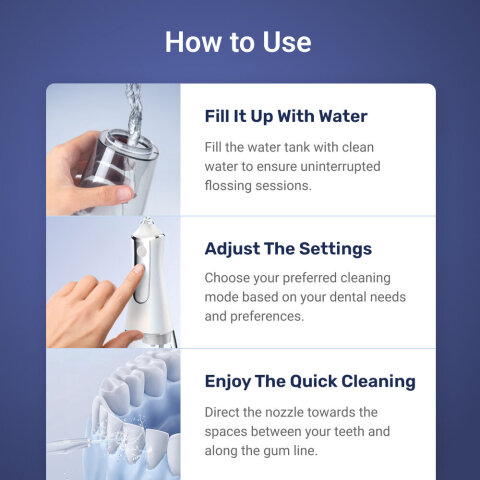 How to Use

Fill It Up With Water

Fill the water tank with clean water to ensure uninterrupted flossing sessions.

Adjust The Settings

Choose your preferred cleaning mode based on your dental needs and preferences.

Enjoy The Quick Cleaning

Direct the nozzle towards the spaces between your teeth and along the gum line.